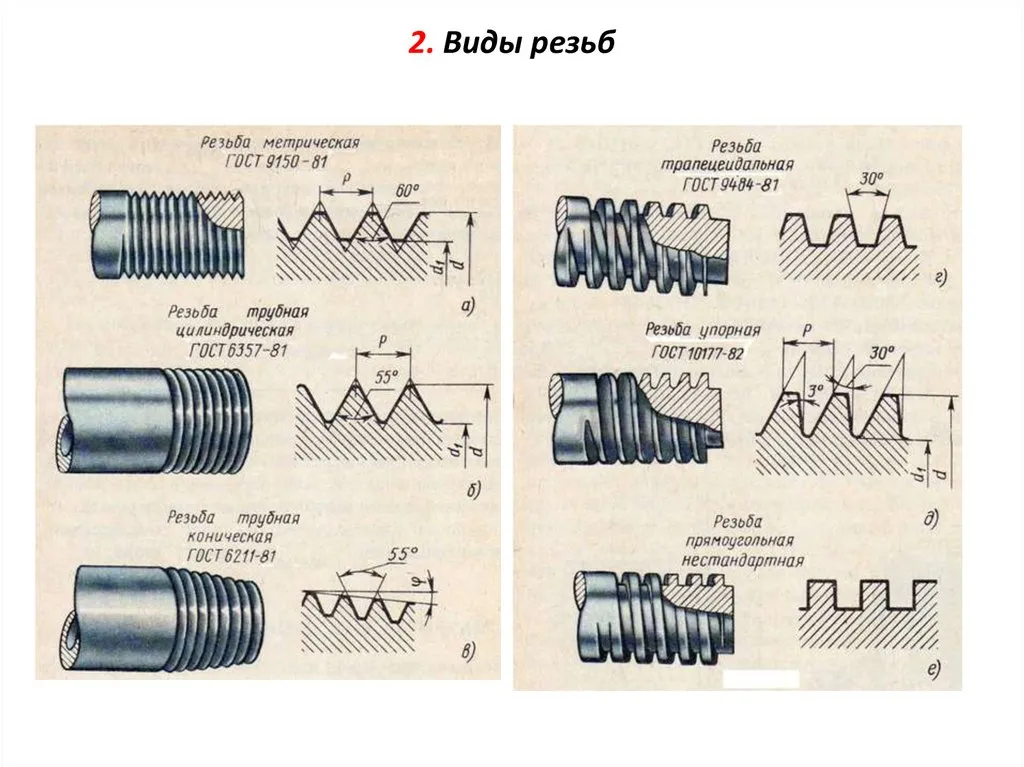 2. Виды резьб

Резьба метрическая
ГОСТ 9150-81
P
60°
$d_1$
d
а)

Резьба трубная
цилиндрическая
ГОСТ 6357-81
P
55°
$d_1$
d
б)

Резьба трубная
коническая
ГОСТ 6211-81
55°
φ
в)

Резьба
трапецеидальная
ГОСТ 9484-81
30°
г)

Резьба упорная
ГОСТ 10177-82
P
30°
3°
$d_1$
d
д)

Резьба
прямоугольная
нестандартная
е)