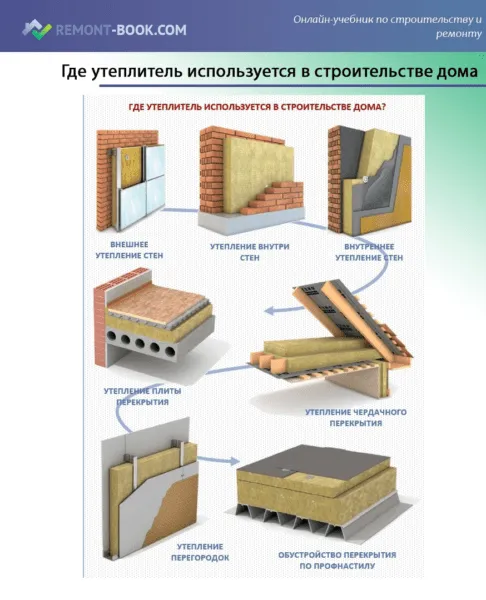 REMONT-BOOK.COM

Онлайн-учебник по строительству и ремонту

Где утеплитель используется в строительстве дома

ГДЕ УТЕПЛИТЕЛЬ ИСПОЛЬЗУЕТСЯ В СТРОИТЕЛЬСТВЕ ДОМА?

ВНЕШНЕЕ УТЕПЛЕНИЕ СТЕН

УТЕПЛЕНИЕ ВНУТРИ СТЕН

ВНУТРЕННЕЕ УТЕПЛЕНИЕ СТЕН

УТЕПЛЕНИЕ ПЛИТЫ ПЕРЕКРЫТИЯ

УТЕПЛЕНИЕ ЧЕРДАЧНОГО ПЕРЕКРЫТИЯ

УТЕПЛЕНИЕ ПЕРЕГОРОДОК

ОБУСТРОЙСТВО ПЕРЕКРЫТИЯ ПО ПРОФНАСТИЛУ